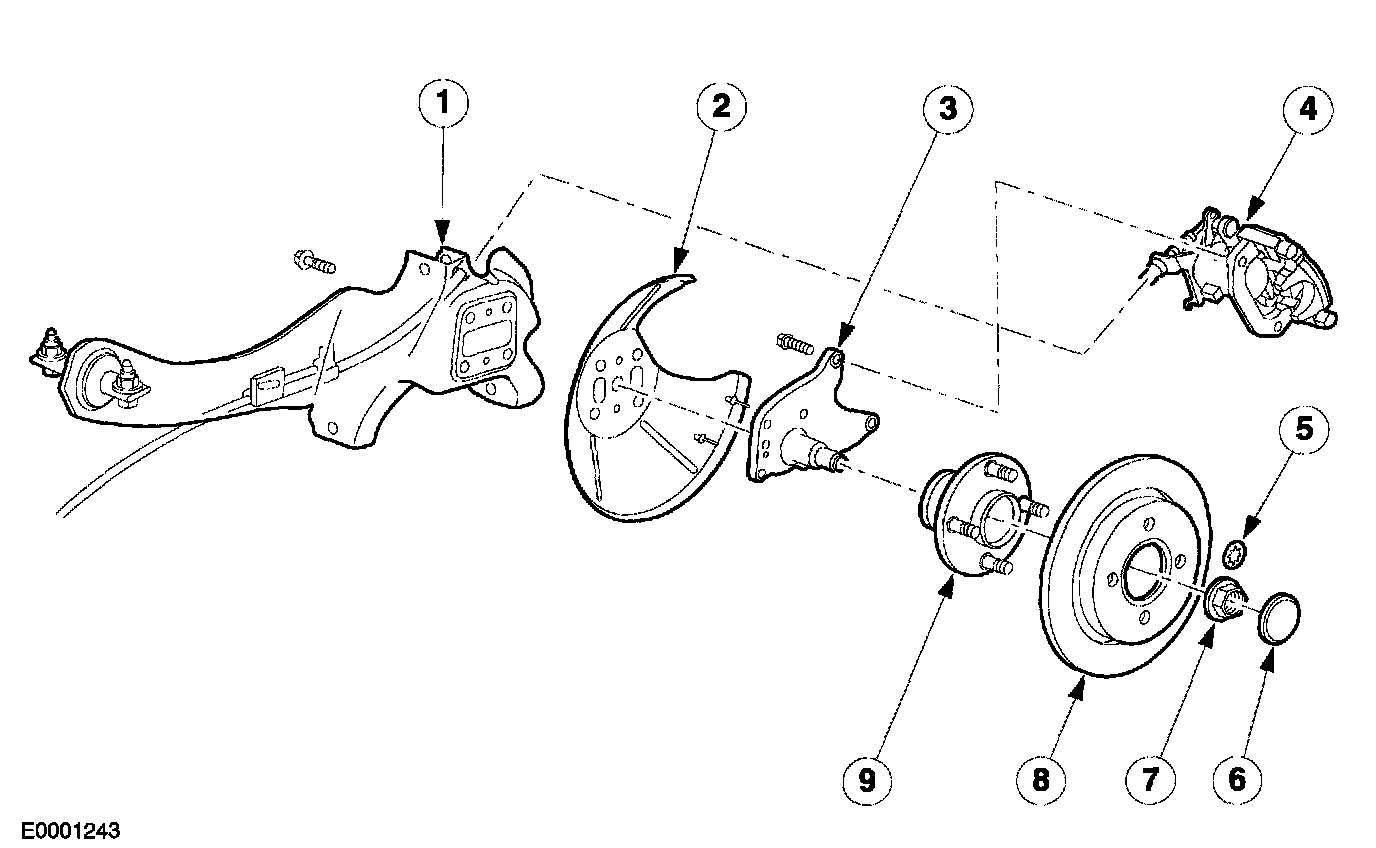 1
2
3
4
5
9
8
7
6
E0001243