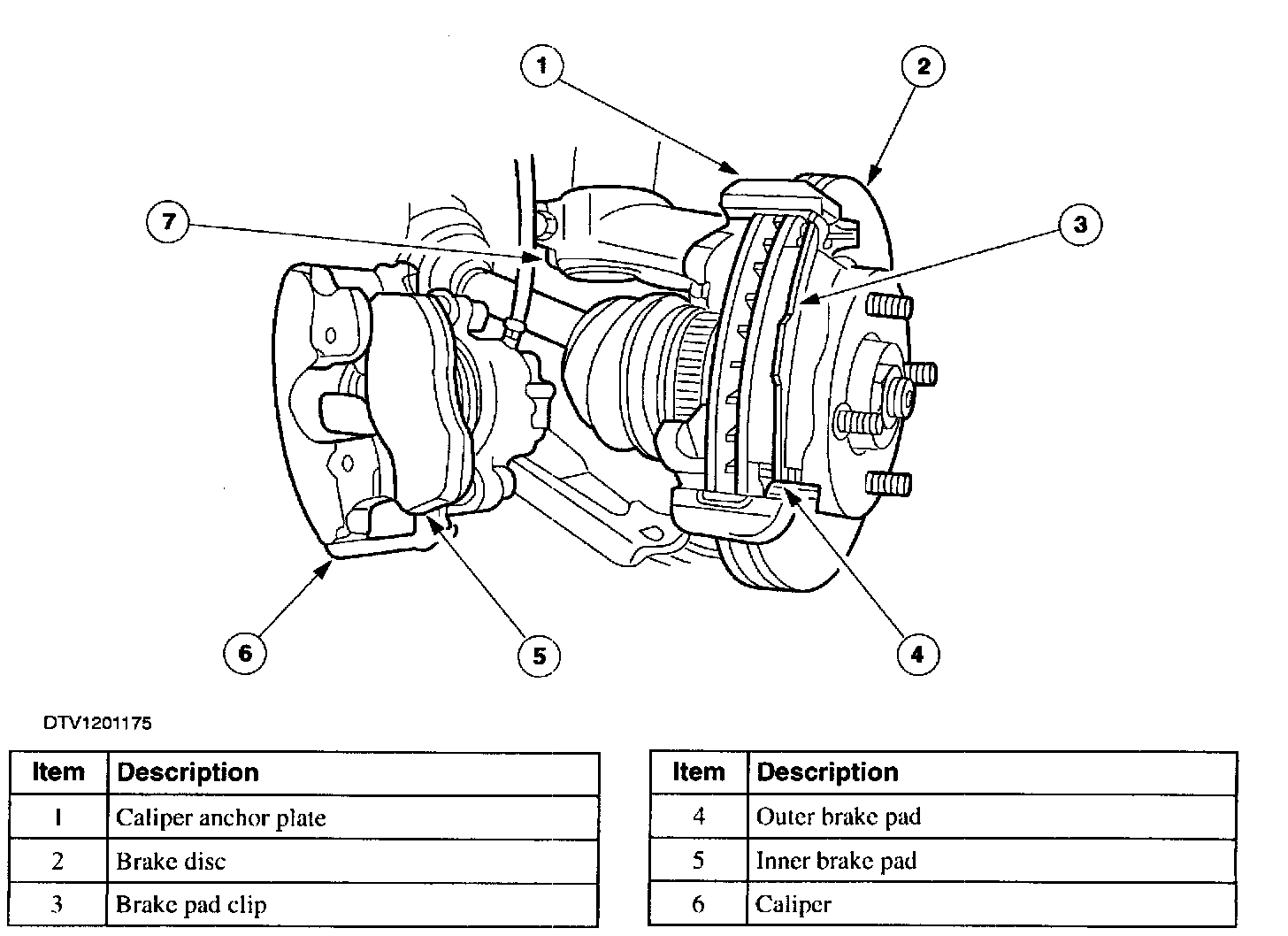 1
2
7
3
6
5
4

DTV1201175

| Item | Description |
|---|---|
| 1 | Caliper anchor plate |
| 2 | Brake disc |
| 3 | Brake pad clip |

| Item | Description |
|---|---|
| 4 | Outer brake pad |
| 5 | Inner brake pad |
| 6 | Caliper |