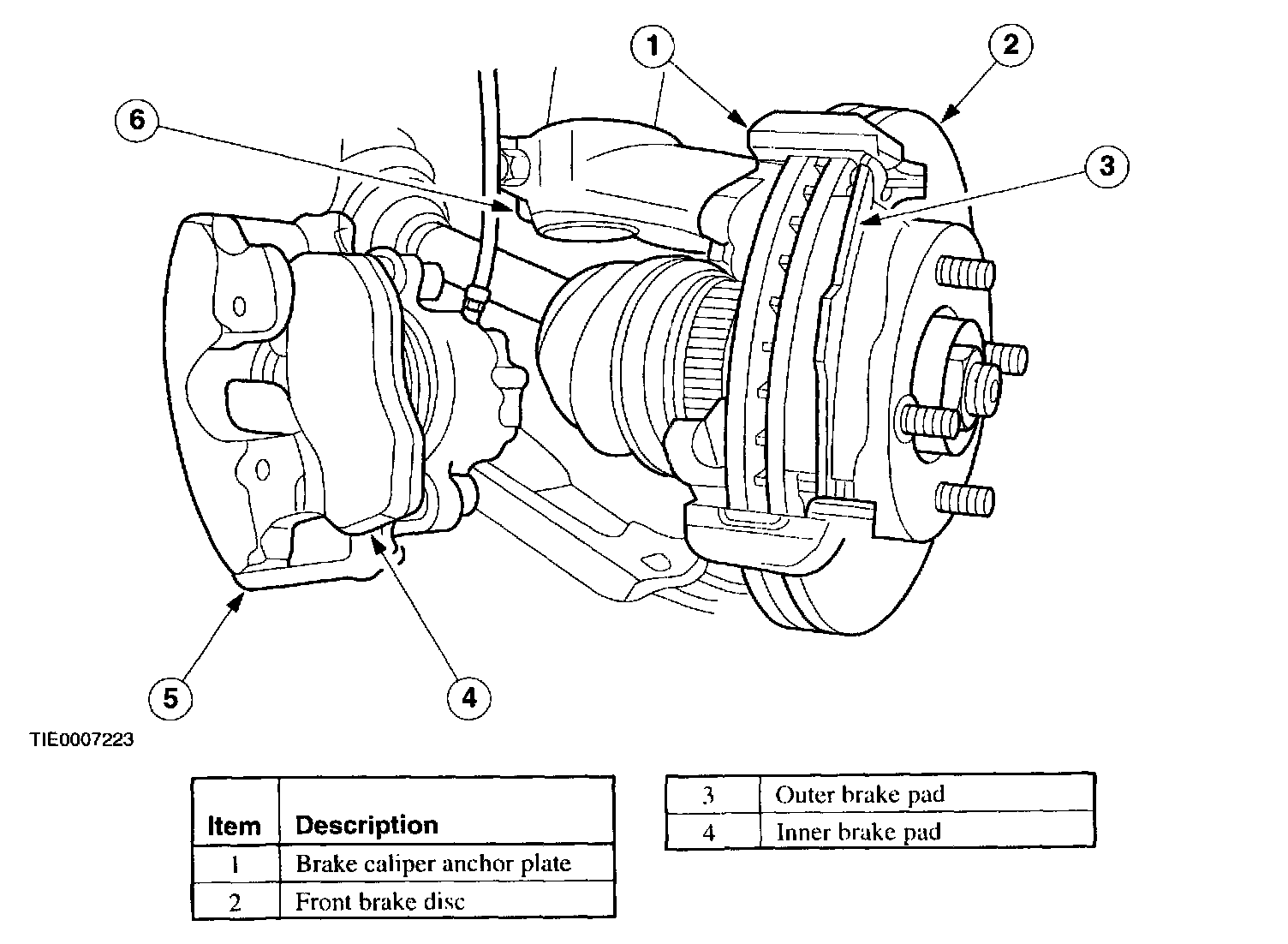 1
2
6
3
5
4

TIE0007223

| Item | Description |
|---|---|
| 1 | Brake caliper anchor plate |
| 2 | Front brake disc |

| 3 | Outer brake pad |
|---|---|
| 4 | Inner brake pad |