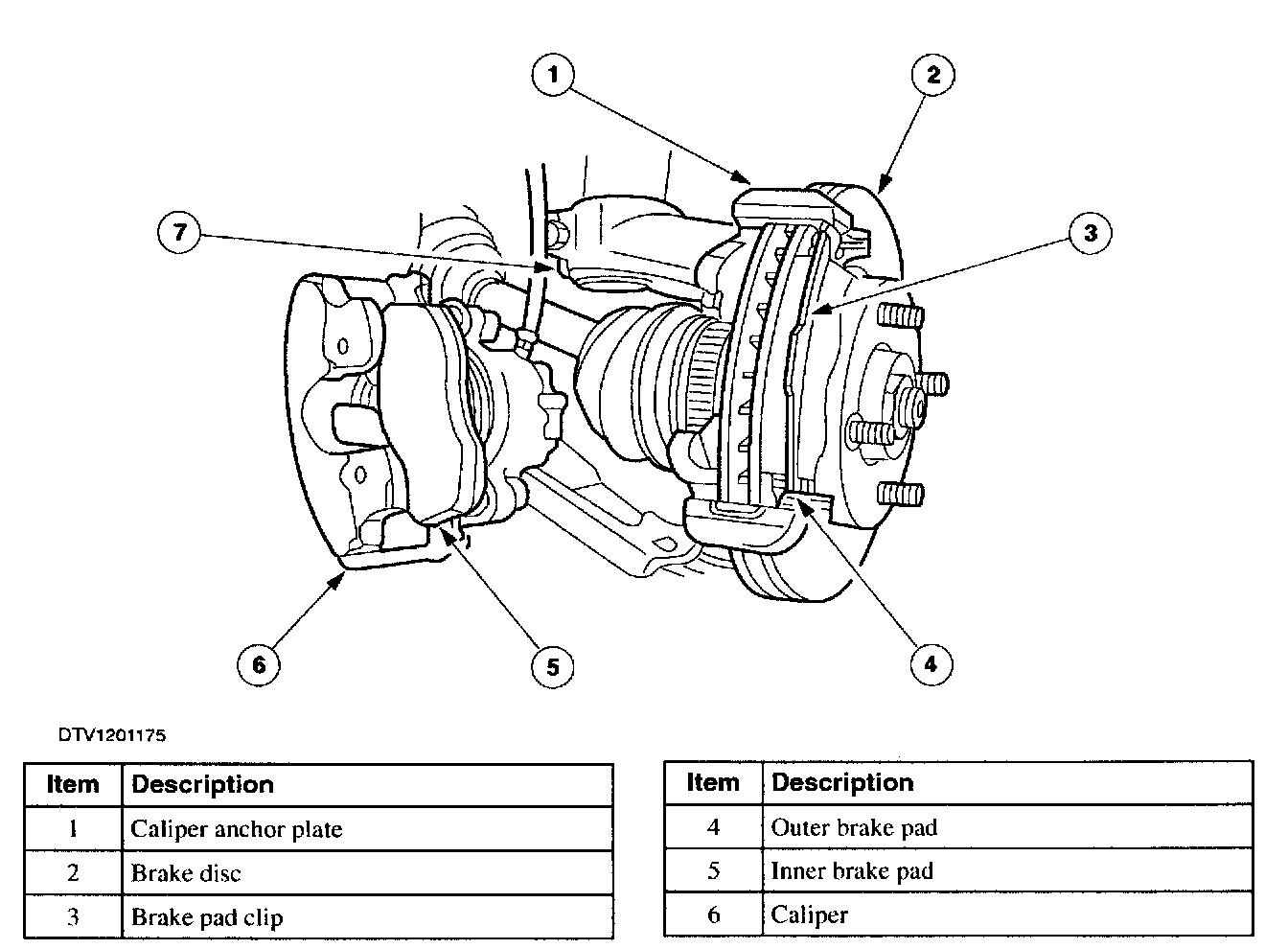 1
2
7
3
6
5
4

DTV1201175

| Item | Description |
|---|---|
| 1 | Caliper anchor plate |
| 2 | Brake disc |
| 3 | Brake pad clip |

| Item | Description |
|---|---|
| 4 | Outer brake pad |
| 5 | Inner brake pad |
| 6 | Caliper |