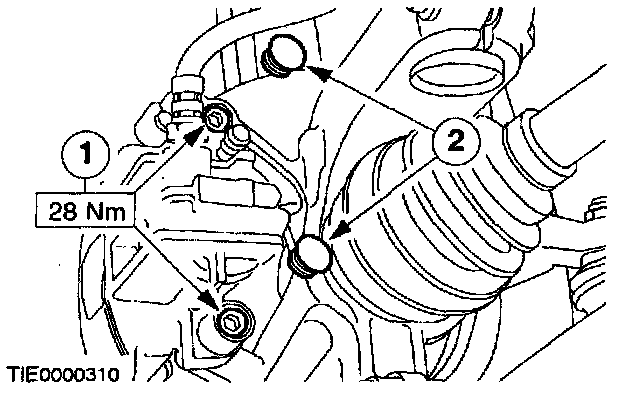 1
28 Nm
2
TIE0000310