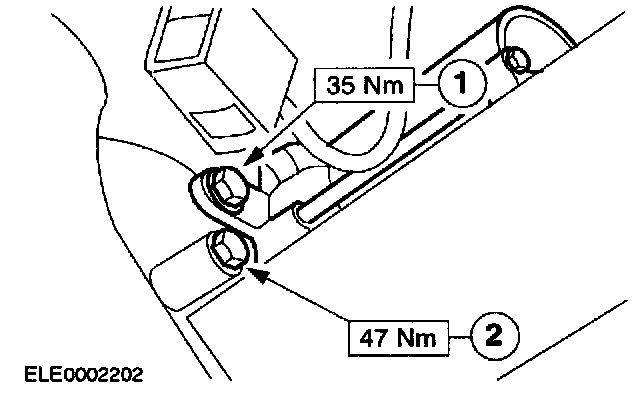 35 Nm
1

47 Nm
2

ELE0002202