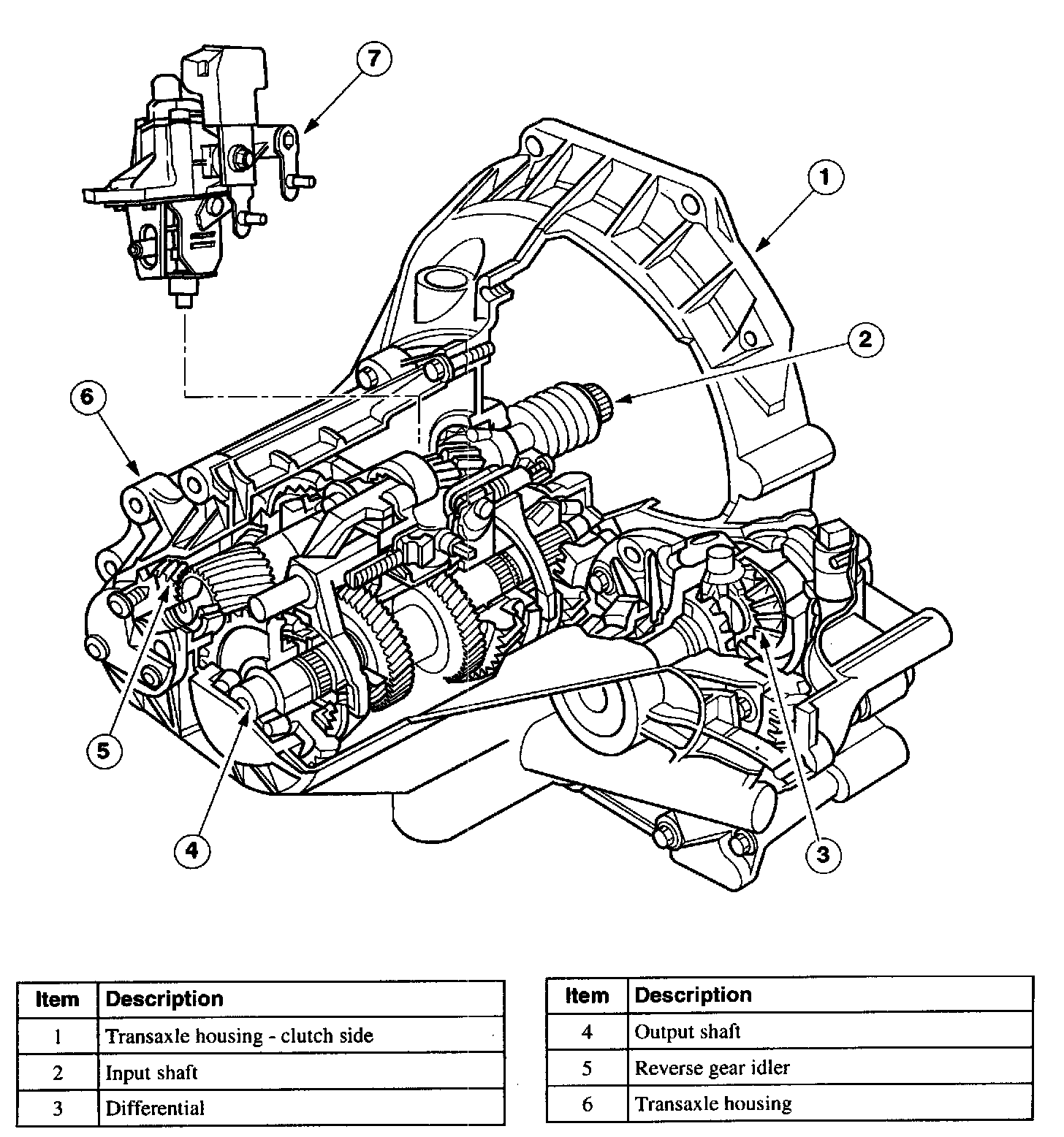 7

1

2

6

5

4

3

| Item | Description |
|---|---|
| 1 | Transaxle housing - clutch side |
| 2 | Input shaft |
| 3 | Differential |

| Item | Description |
|---|---|
| 4 | Output shaft |
| 5 | Reverse gear idler |
| 6 | Transaxle housing |