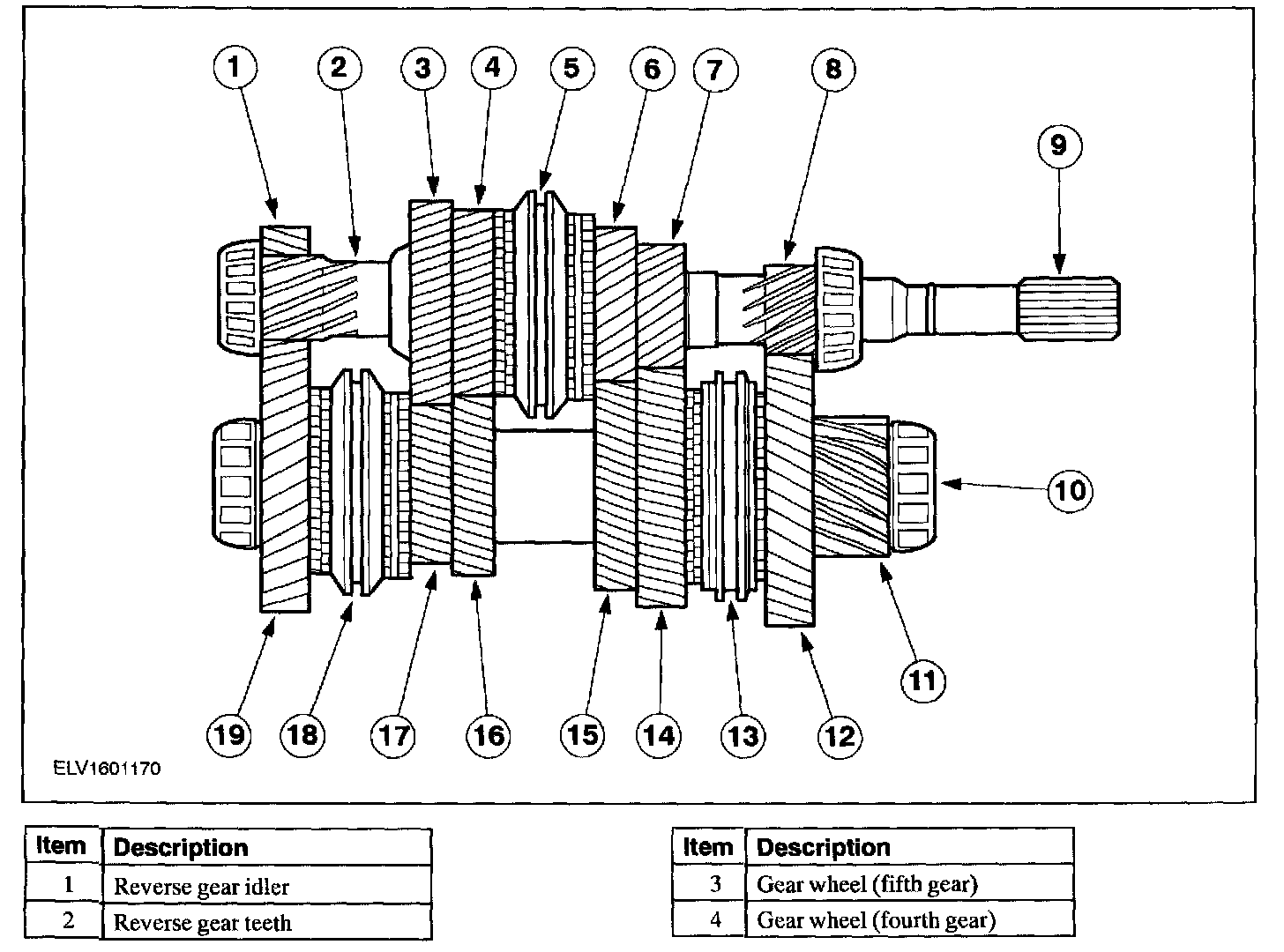 1
2
3
4
5
6
7
8
9
10
11
12
13
14
15
16
17
18
19

ELV1601170

| Item | Description |
|---|---|
| 1 | Reverse gear idler |
| 2 | Reverse gear teeth |

| Item | Description |
|---|---|
| 3 | Gear wheel (fifth gear) |
| 4 | Gear wheel (fourth gear) |