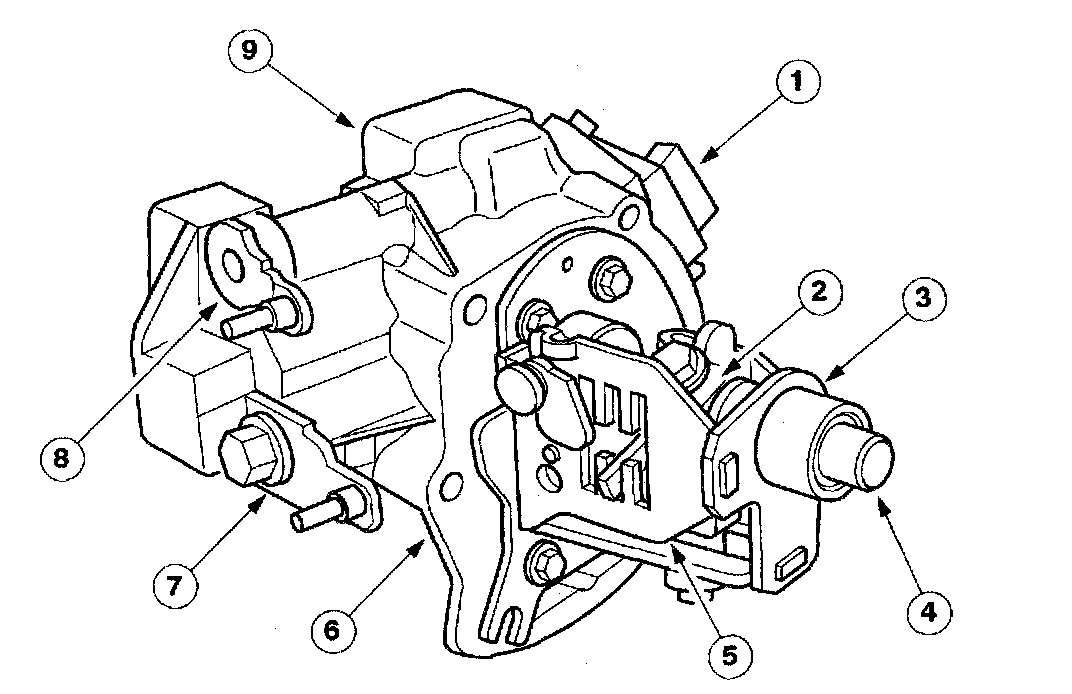 9
1
2
3
8
7
6
5
4