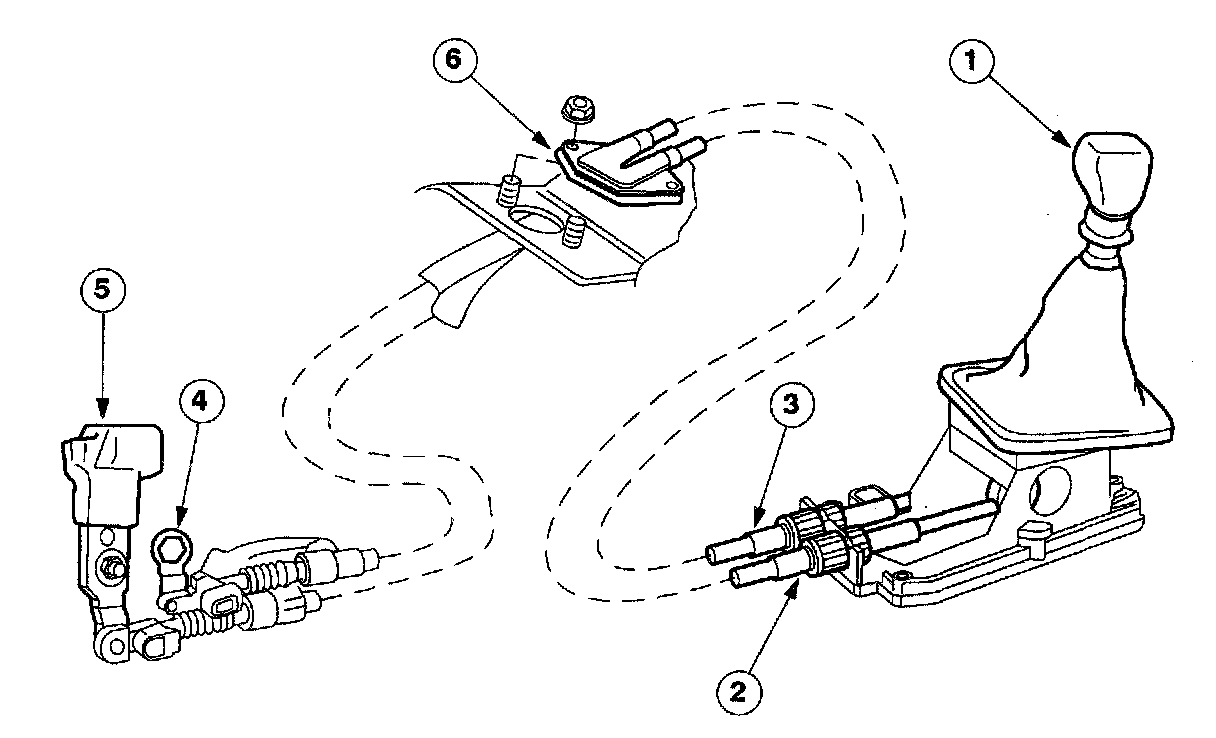 6
1
5
4
3
2