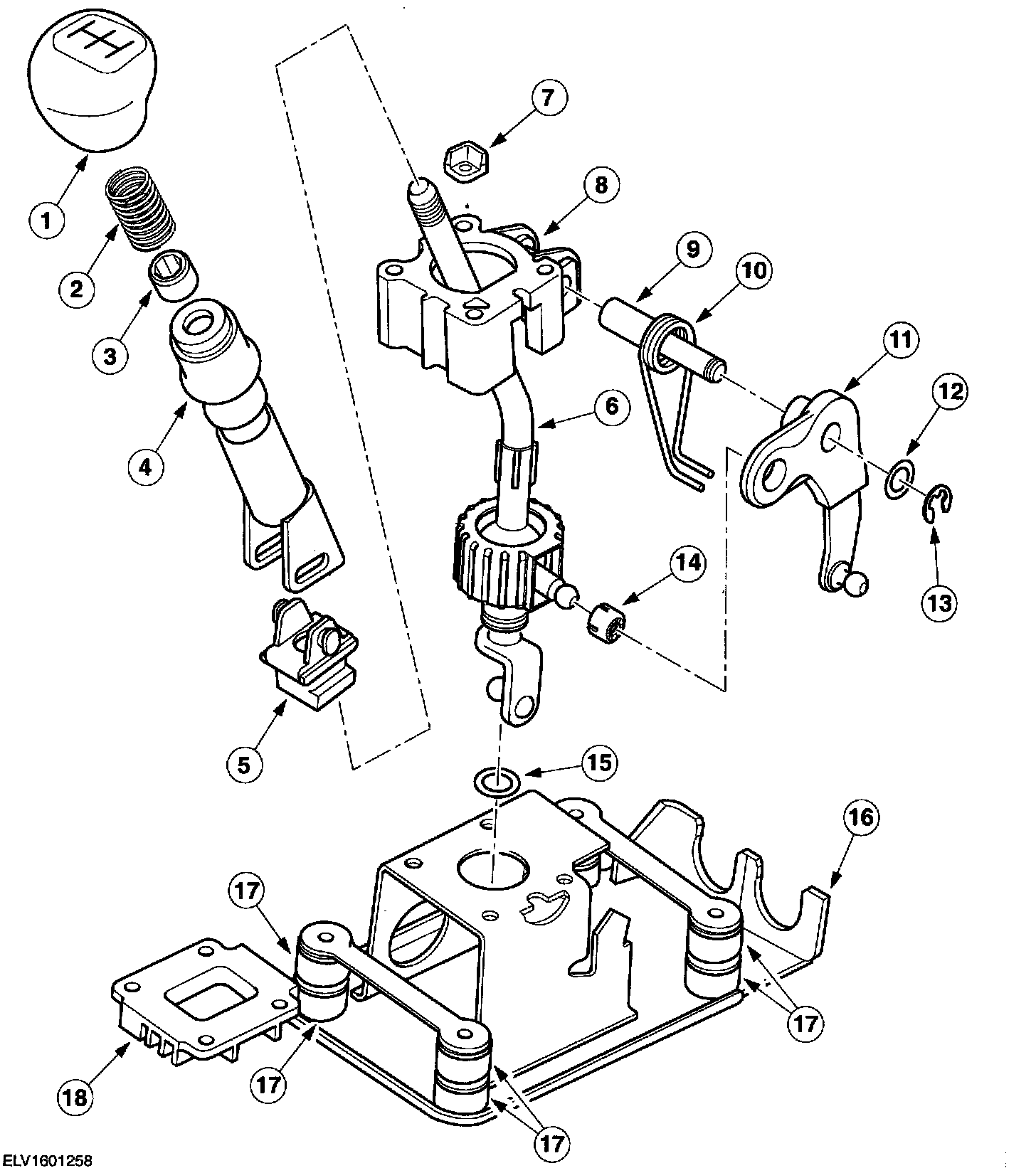 1
2
3
4
5
7
8
9
10
6
11
12
13
14
15
16
17
17
17
17
18
ELV1601258