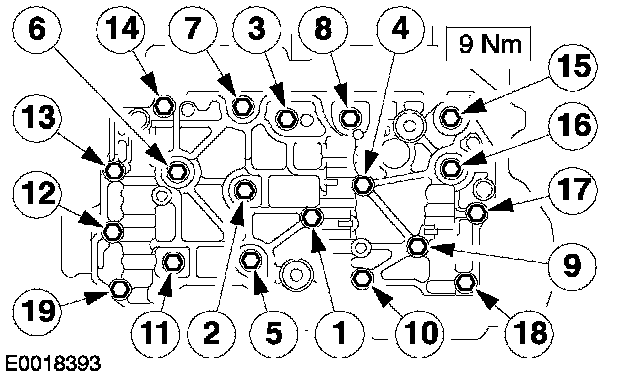 6
14
7
3
8
4
9 Nm
15
13
16
12
17
9
19
11
2
5
1
10
18
E0018393