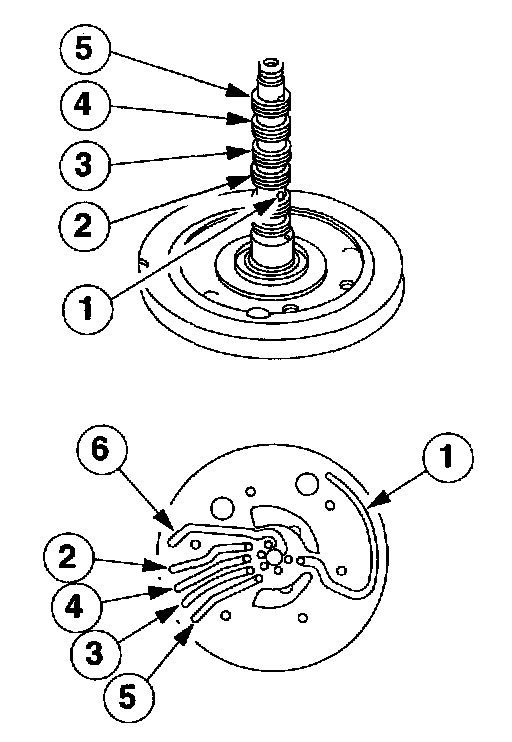 5
4
3
2
1

6
1
2
4
3
5