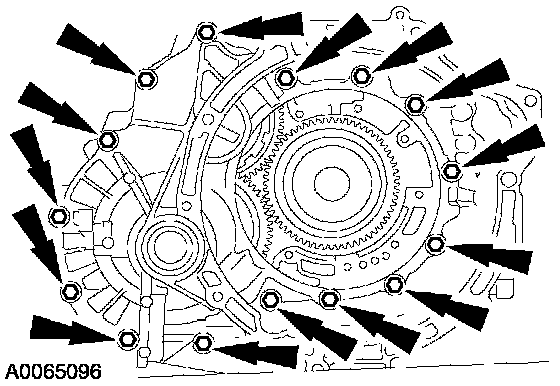 A0065096