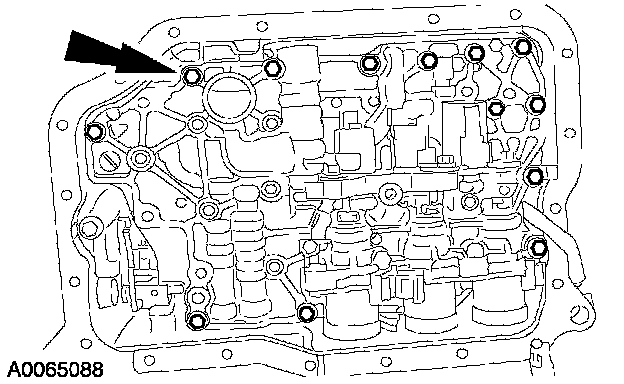 A0065088