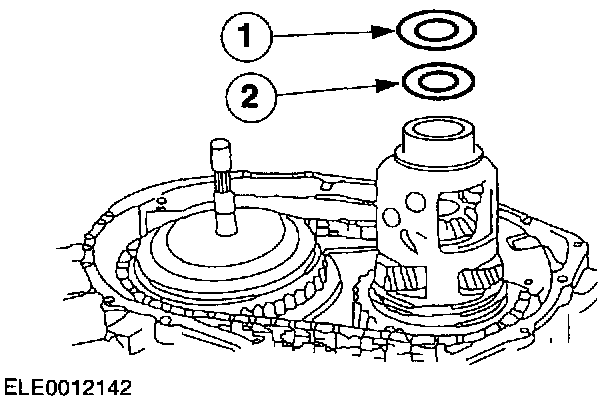 1
2
ELE0012142