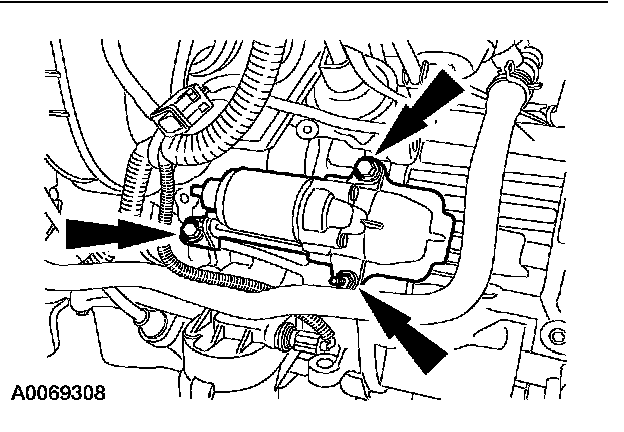 A0069308