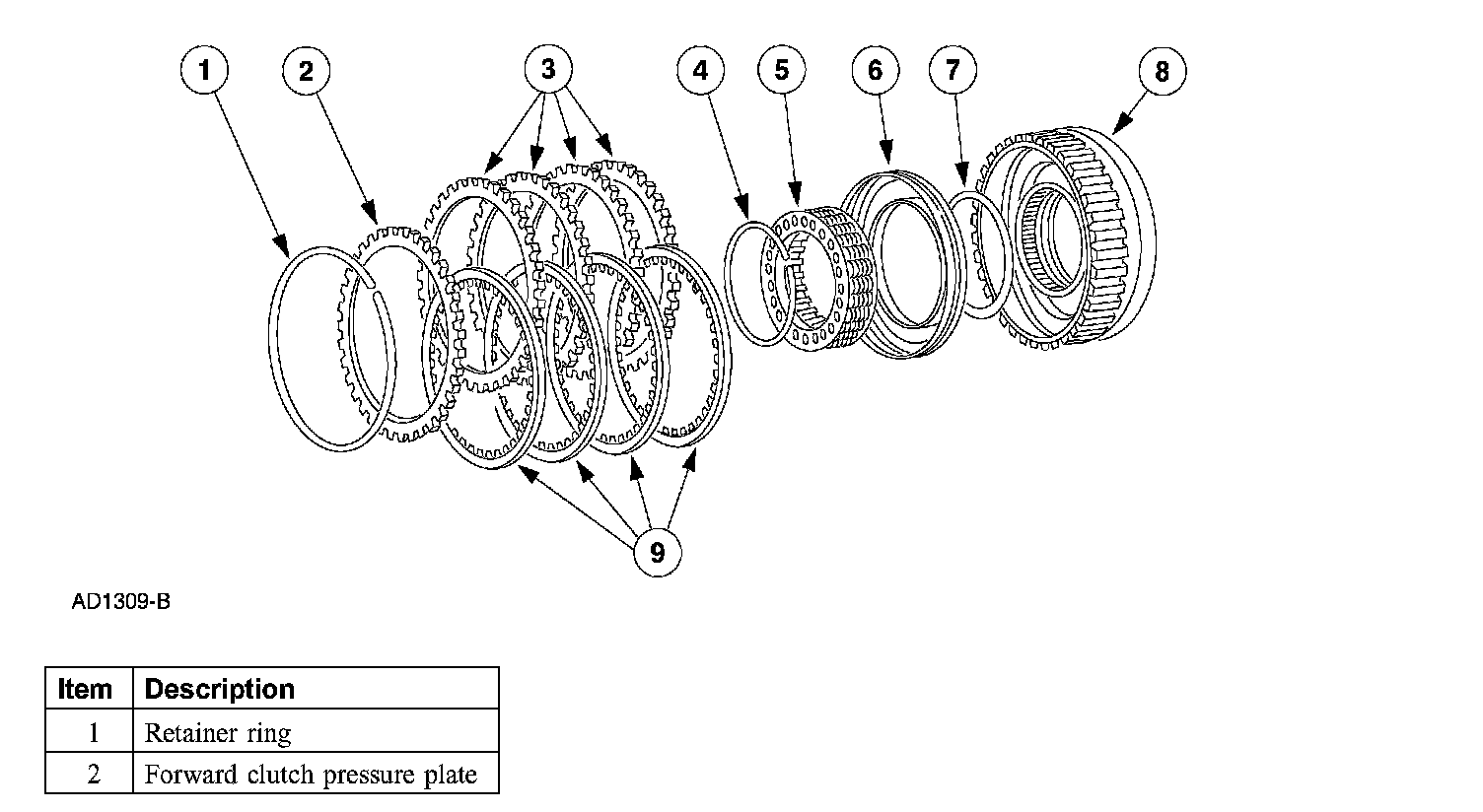 1 2 3 4 5 6 7 8

9

AD1309-B

| Item | Description |
|---|---|
| 1 | Retainer ring |
| 2 | Forward clutch pressure plate |