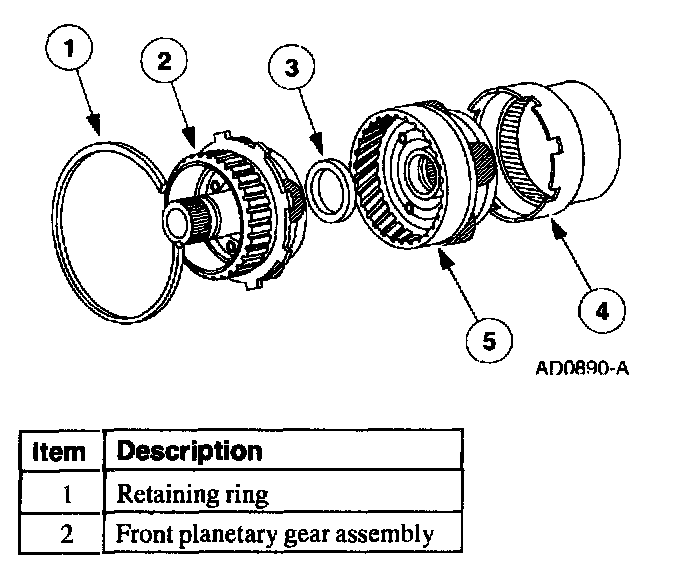 1
2
3
4
5
AD0890-A

| Item | Description |
|---|---|
| 1 | Retaining ring |
| 2 | Front planetary gear assembly |