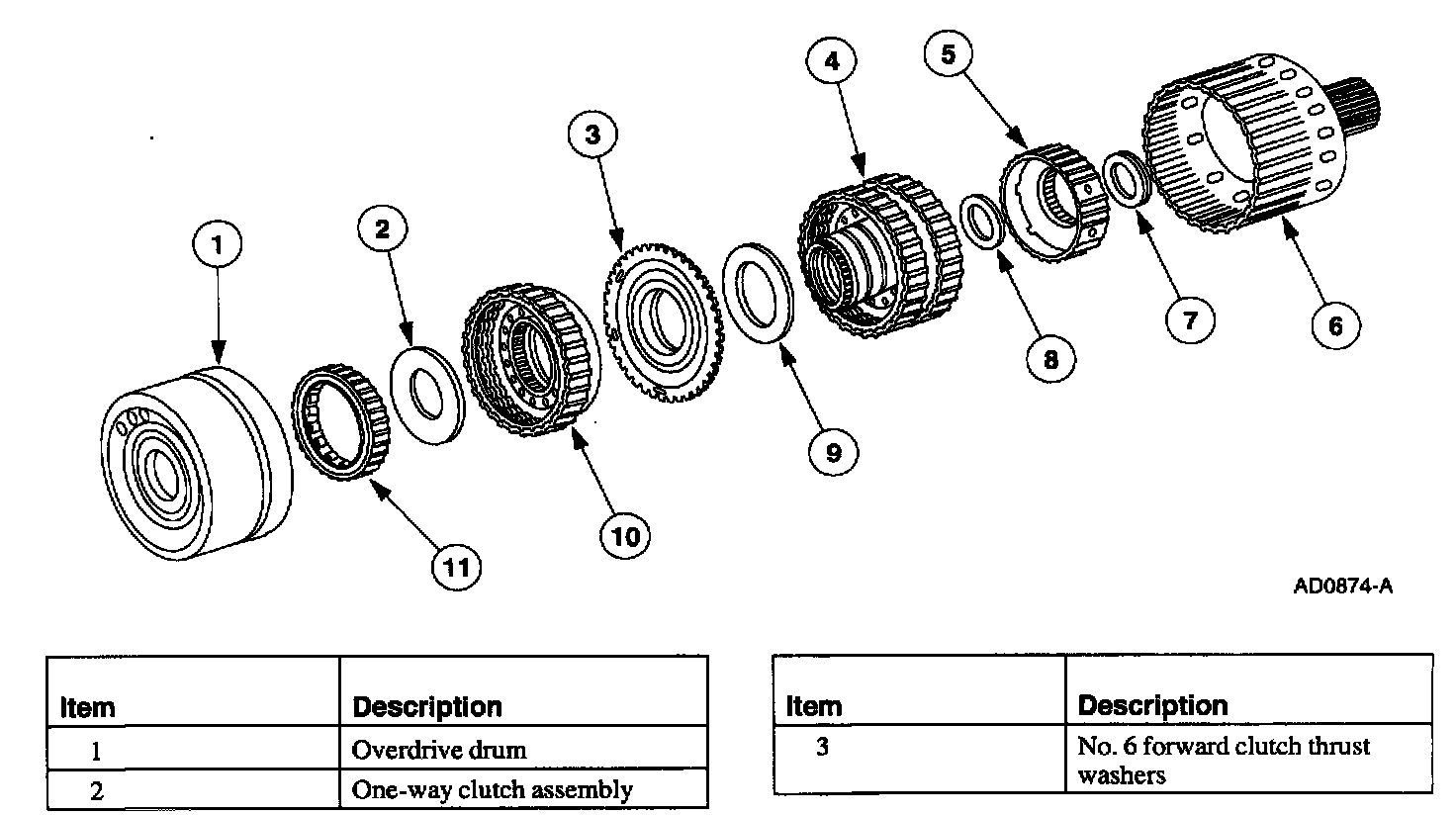 1
2
3
4
5
6
7
8
9
10
11

AD0874-A

| Item | Description |
|---|---|
| 1 | Overdrive drum |
| 2 | One-way clutch assembly |

| Item | Description |
|---|---|
| 3 | No. 6 forward clutch thrust washers |