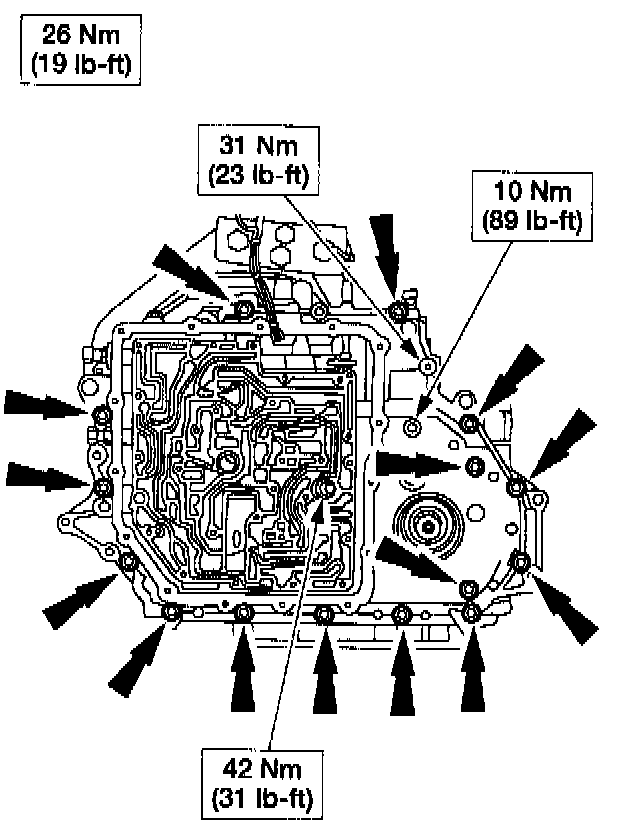 26 Nm
(19 lb-ft)

31 Nm
(23 lb-ft)

10 Nm
(89 lb-ft)

42 Nm
(31 lb-ft)