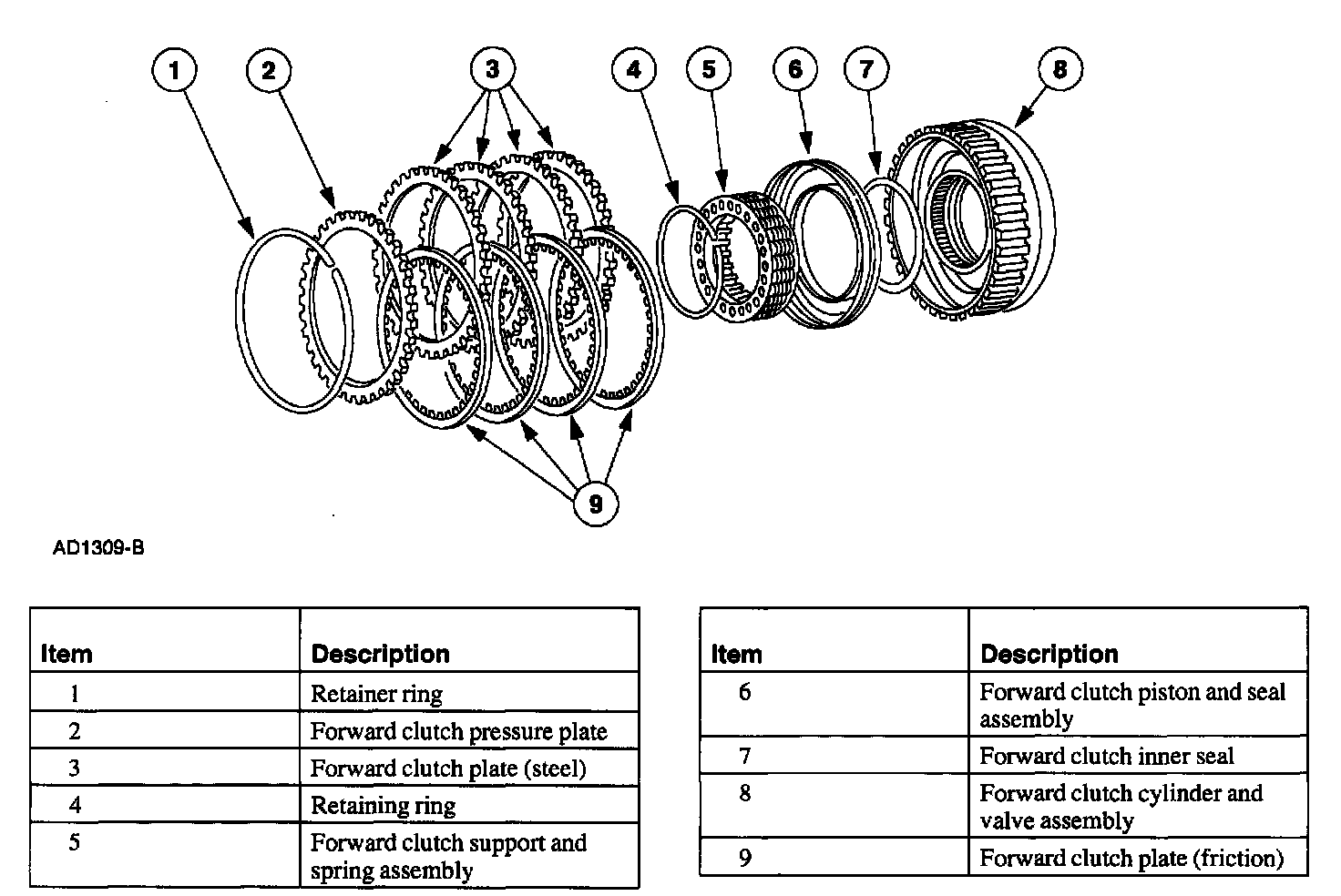 1 2 3 4 5 6 7 8

9

AD1309-B

| Item | Description |
|---|---|
| 1 | Retainer ring |
| 2 | Forward clutch pressure plate |
| 3 | Forward clutch plate (steel) |
| 4 | Retaining ring |
| 5 | Forward clutch support and spring assembly |

| Item | Description |
|---|---|
| 6 | Forward clutch piston and seal assembly |
| 7 | Forward clutch inner seal |
| 8 | Forward clutch cylinder and valve assembly |
| 9 | Forward clutch plate (friction) |