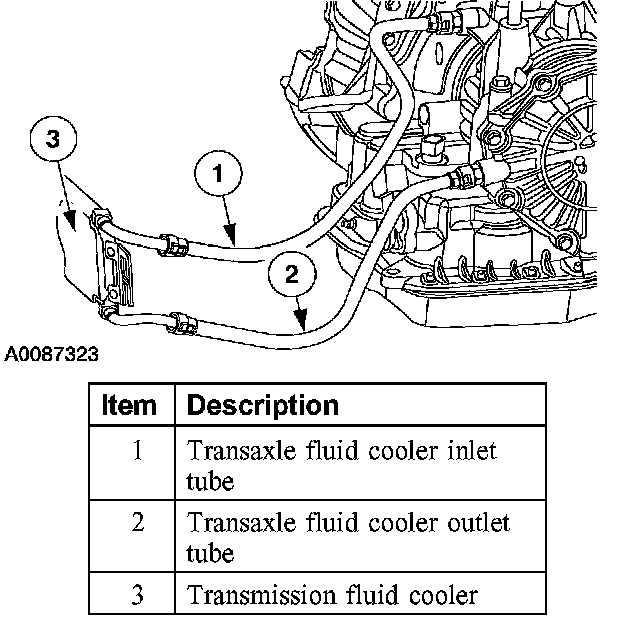 3

1

2

A0087323

| Item | Description |
|---|---|
| 1 | Transaxle fluid cooler inlet tube |
| 2 | Transaxle fluid cooler outlet tube |
| 3 | Transmission fluid cooler |