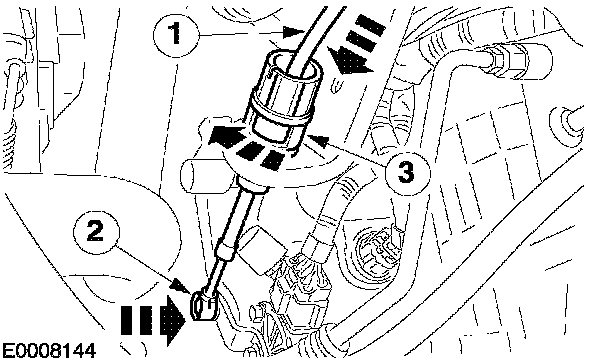 1
3
2
E0008144