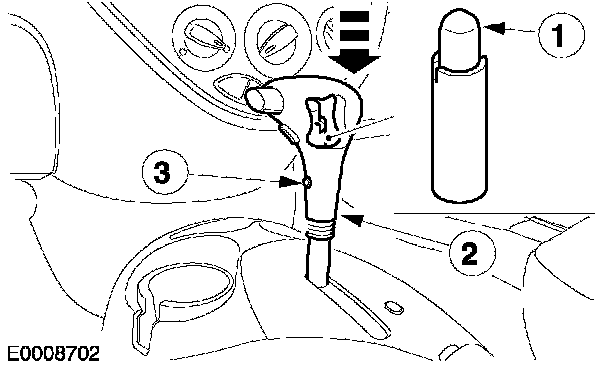 1
3
2
E0008702