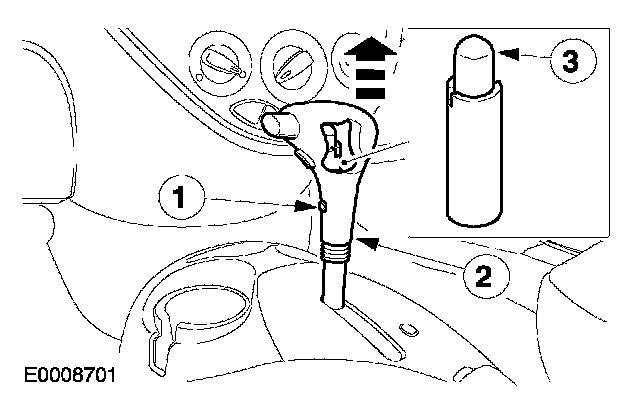 3
1
2
E0008701