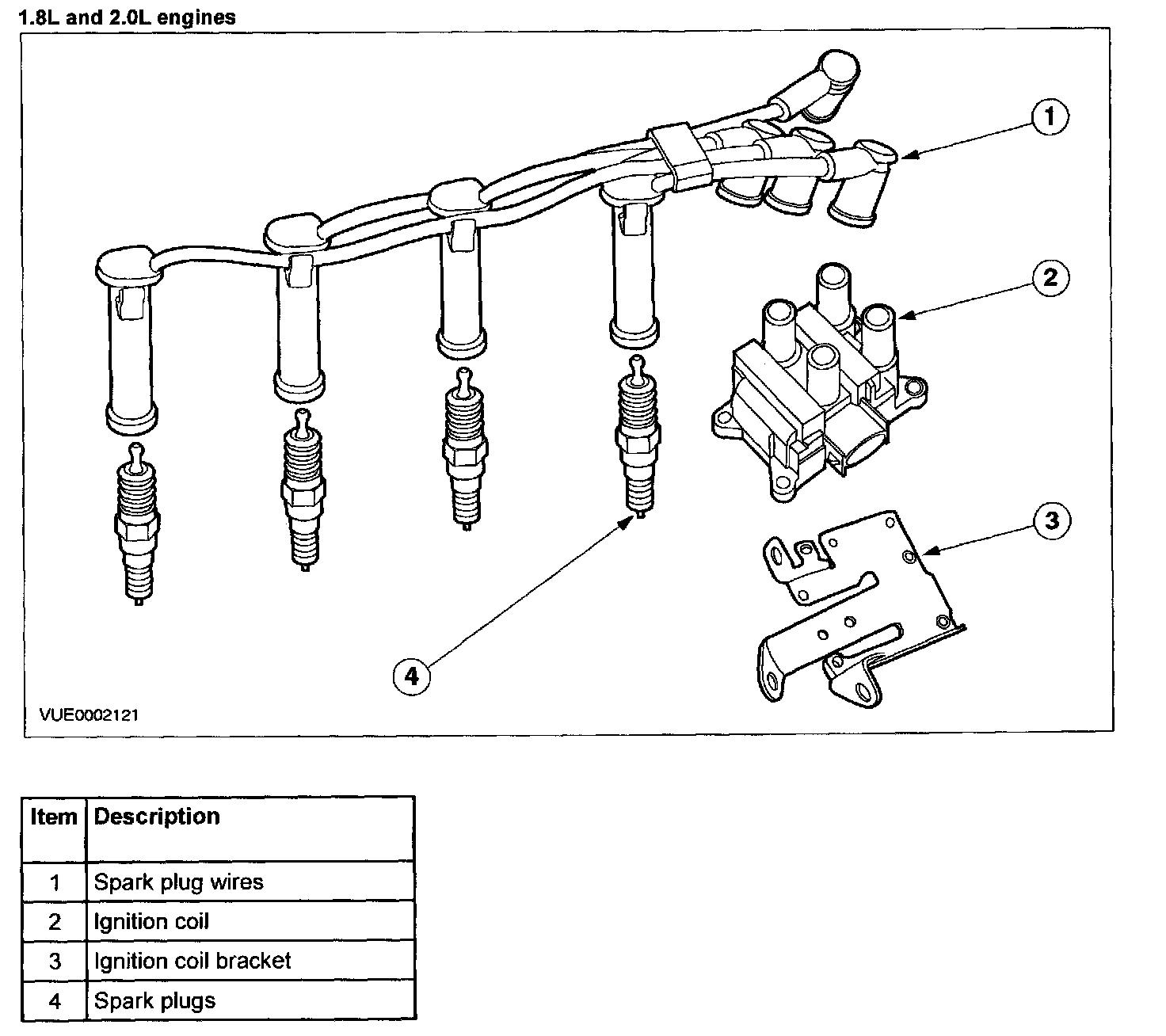 1.8L and 2.0L engines

1
2
3
4

VUE0002121

| Item | Description |
|---|---|
| 1 | Spark plug wires |
| 2 | Ignition coil |
| 3 | Ignition coil bracket |
| 4 | Spark plugs |