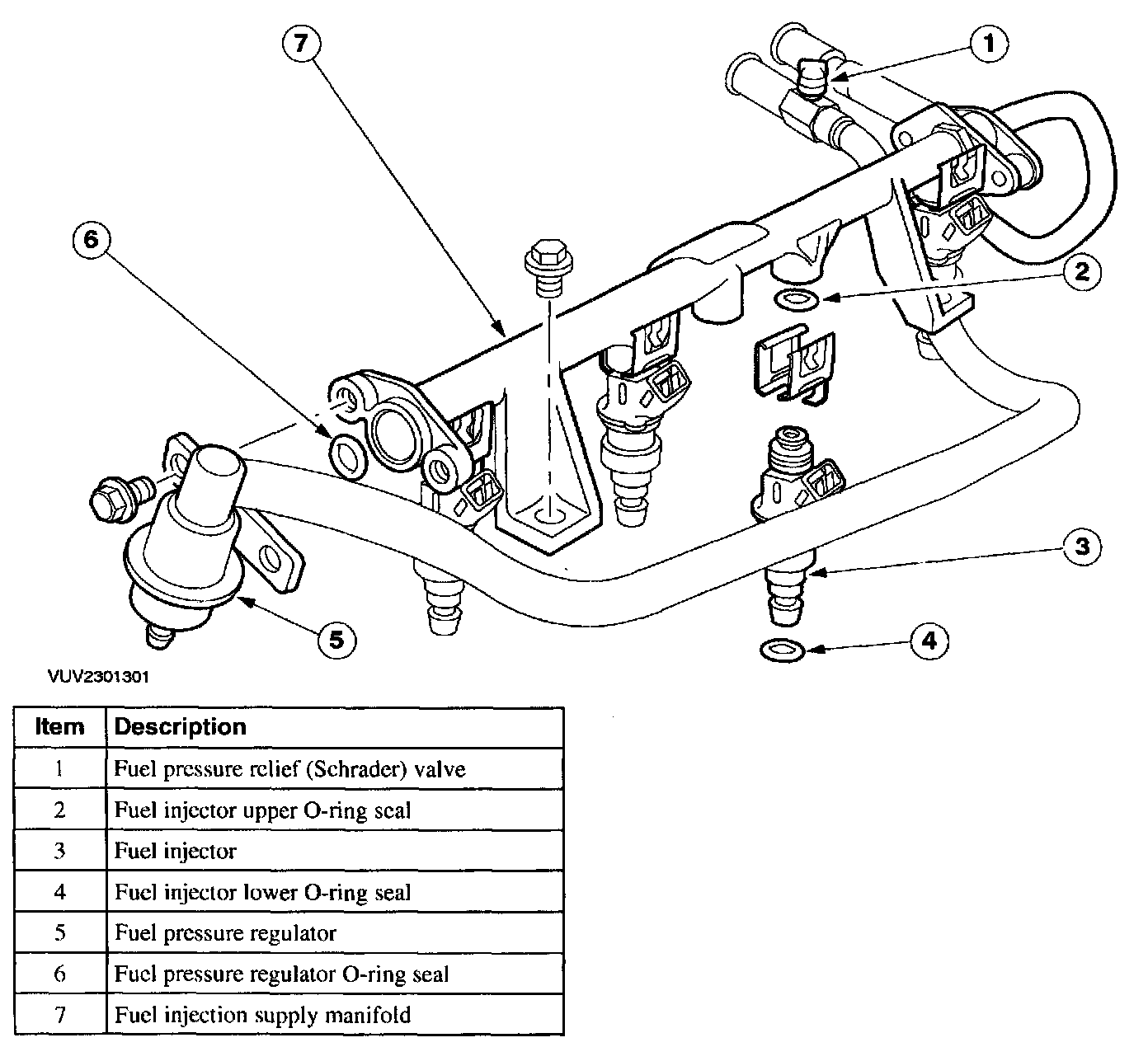 7

1

6

2

3

5

4

VUV2301301

| Item | Description |
|---|---|
| 1 | Fuel pressure relief (Schrader) valve |
| 2 | Fuel injector upper O-ring seal |
| 3 | Fuel injector |
| 4 | Fuel injector lower O-ring seal |
| 5 | Fuel pressure regulator |
| 6 | Fuel pressure regulator O-ring seal |
| 7 | Fuel injection supply manifold |