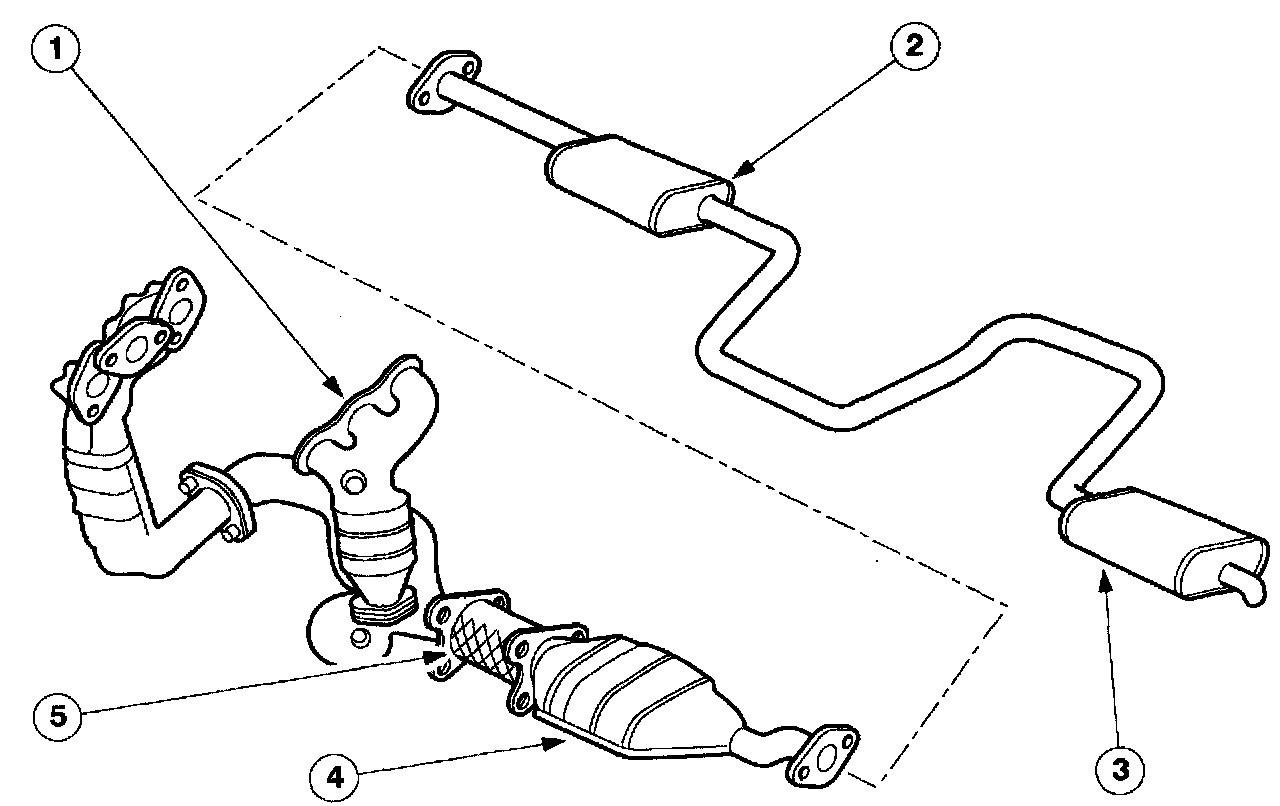 1
2
5
4
3