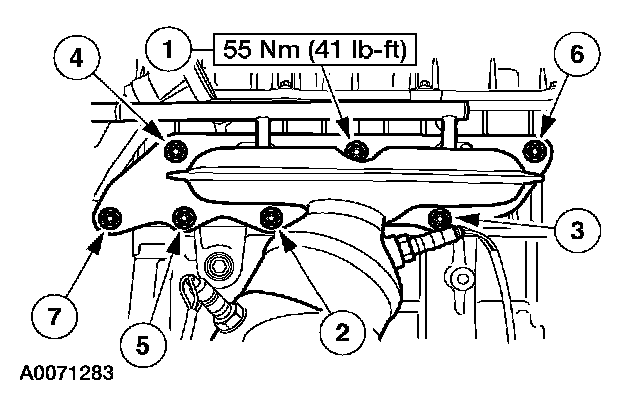 4
1
55 Nm (41 lb-ft)
6
3
7
5
2
A0071283