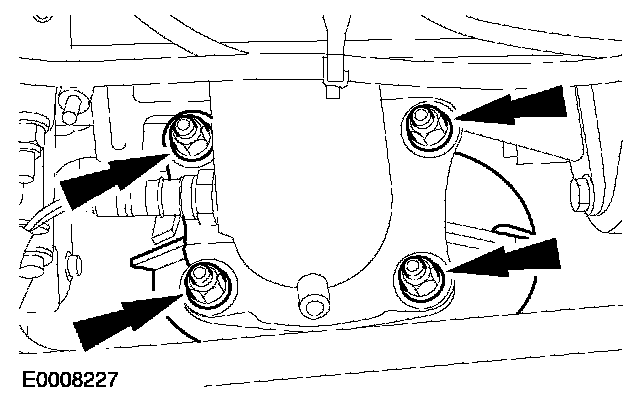 E0008227