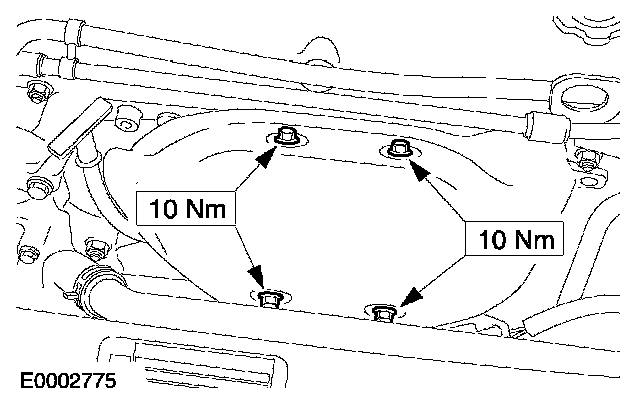 10 Nm

10 Nm

E0002775