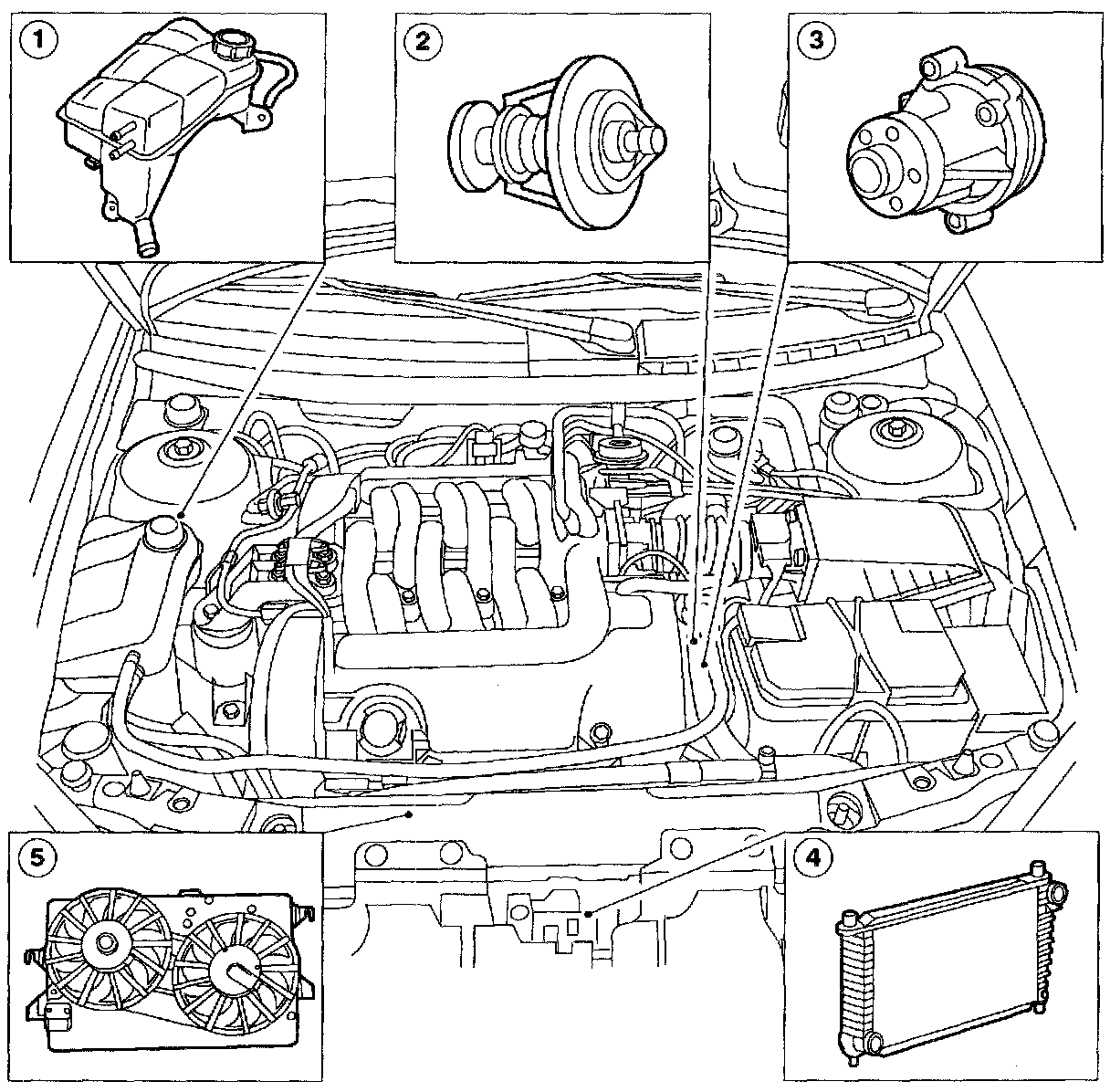 1
2
3
5
4