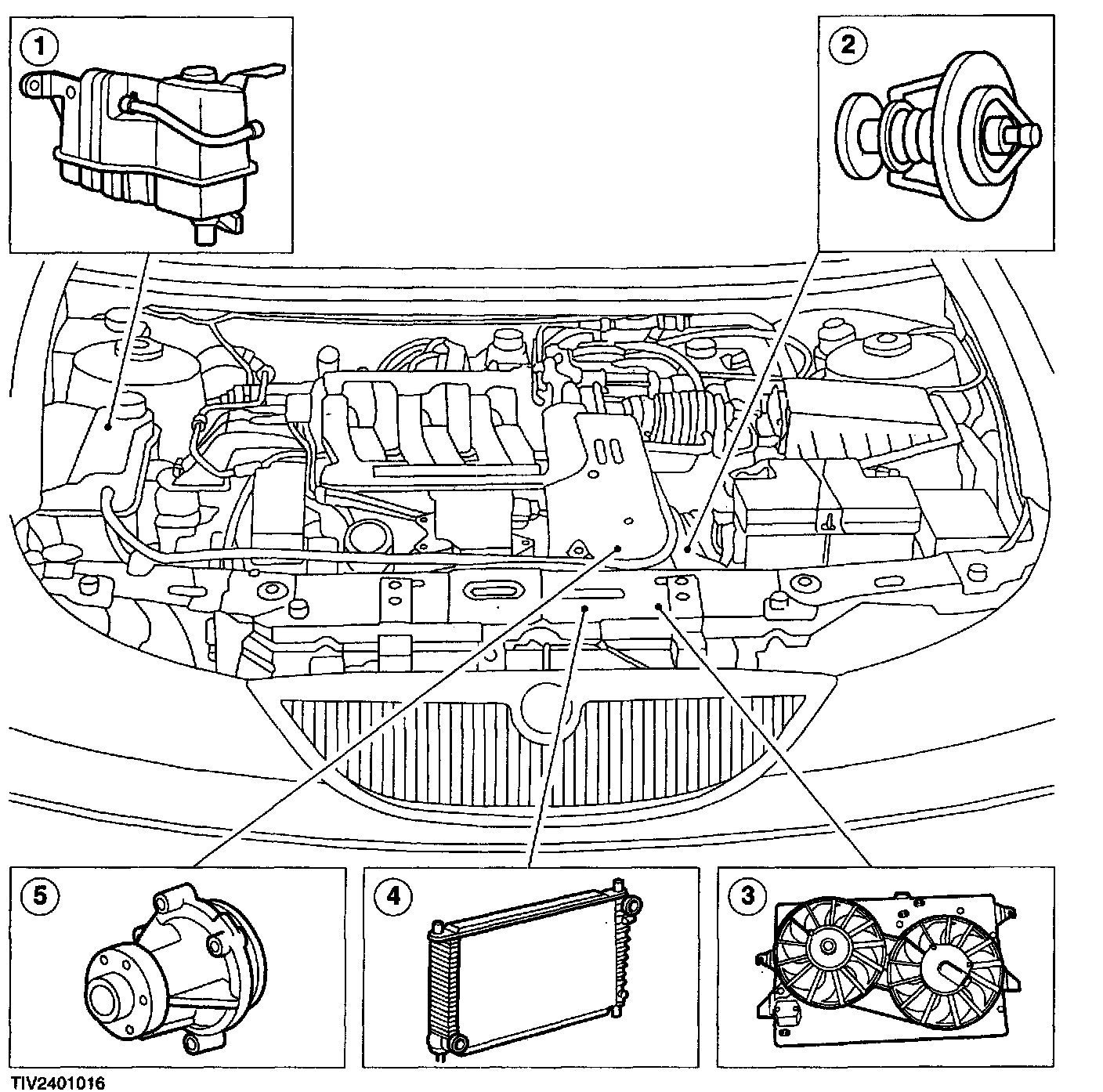 1
2
5
4
3
TIV2401016