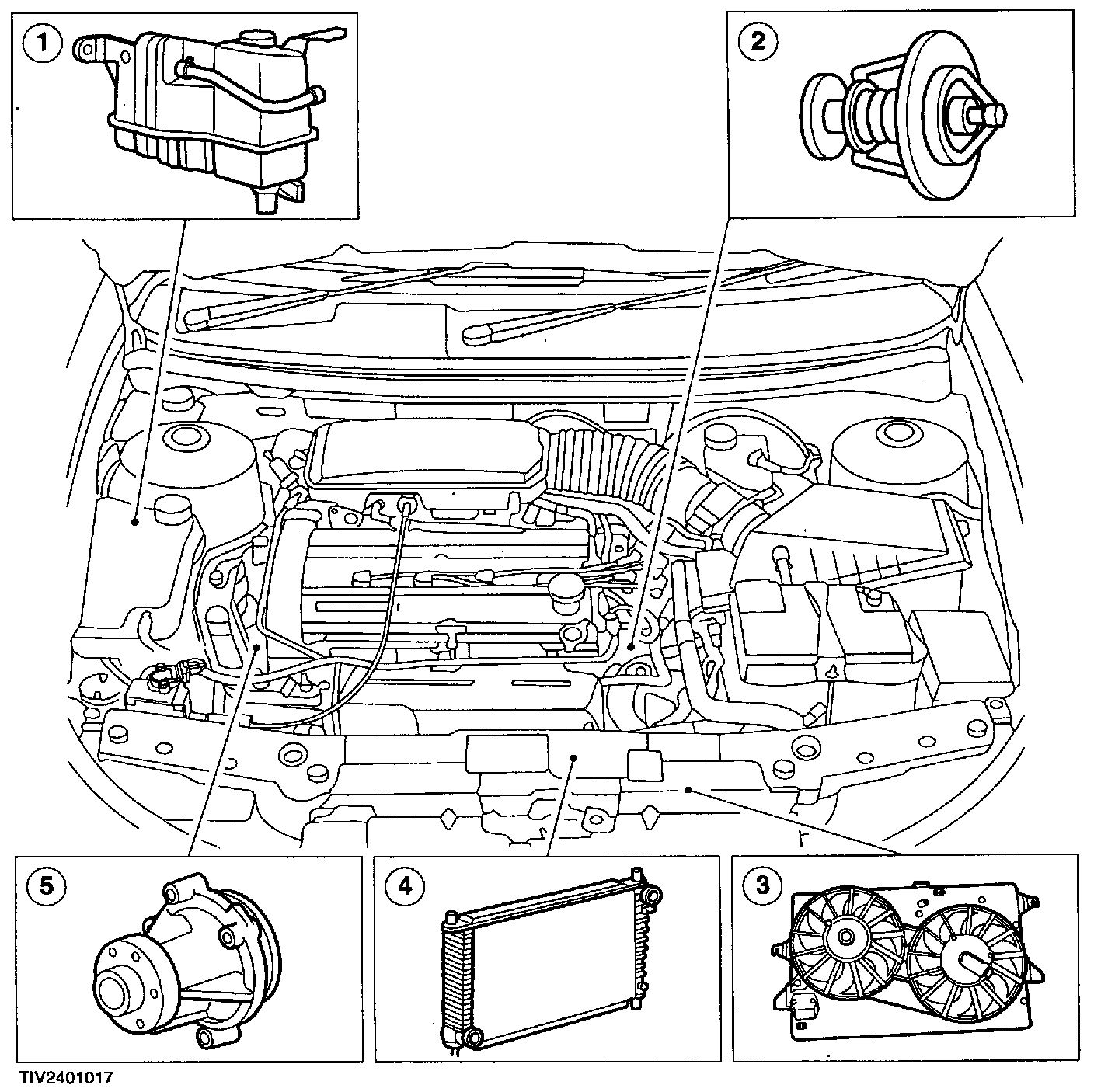 1

2

5

4

3

TIV2401017