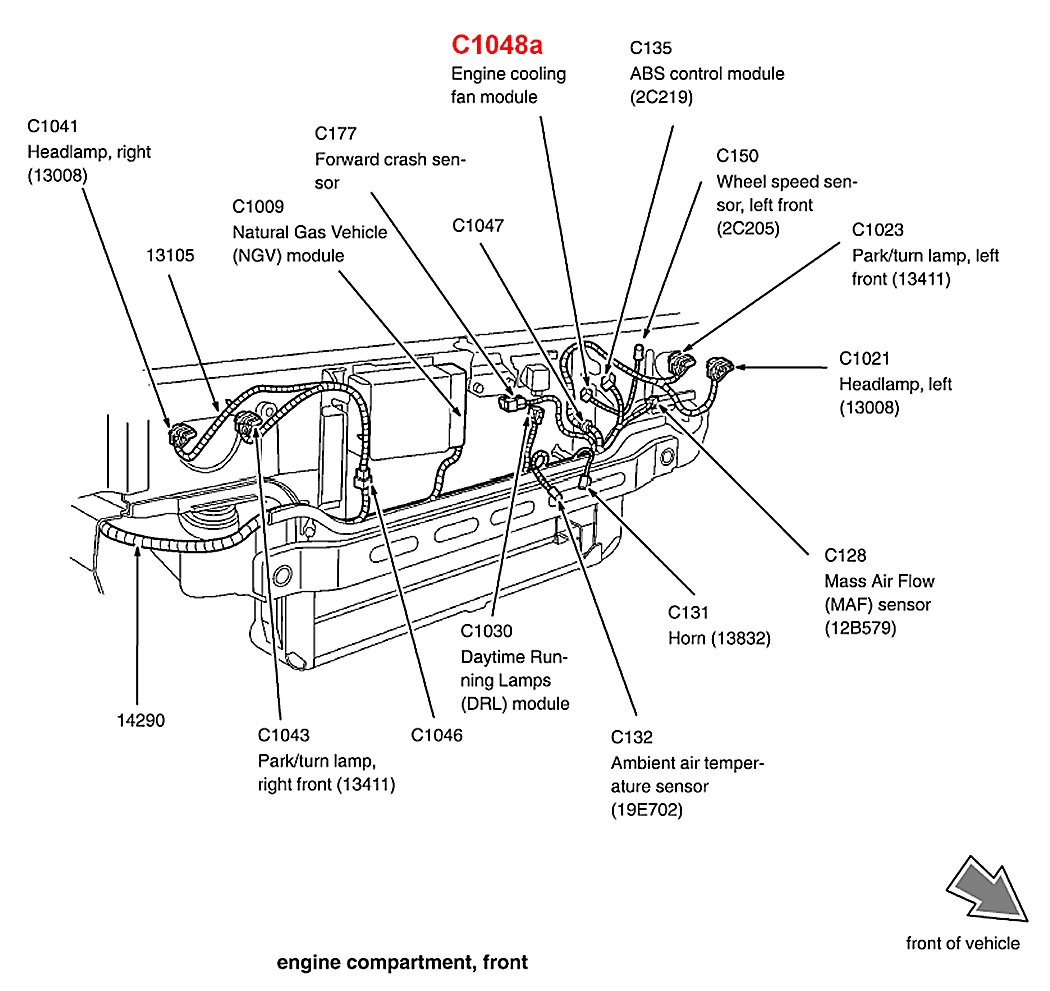 C1048a
Engine cooling fan module

C135
ABS control module (2C219)

C1041
Headlamp, right (13008)

C177
Forward crash sensor

C150
Wheel speed sensor, left front (2C205)

C1009
Natural Gas Vehicle (NGV) module

C1047

C1023
Park/turn lamp, left front (13411)

13105

C1021
Headlamp, left (13008)

C128
Mass Air Flow (MAF) sensor (12B579)

C131
Horn (13832)

C1030
Daytime Running Lamps (DRL) module

14290

C1043
Park/turn lamp, right front (13411)

C1046

C132
Ambient air temperature sensor (19E702)

front of vehicle

engine compartment, front