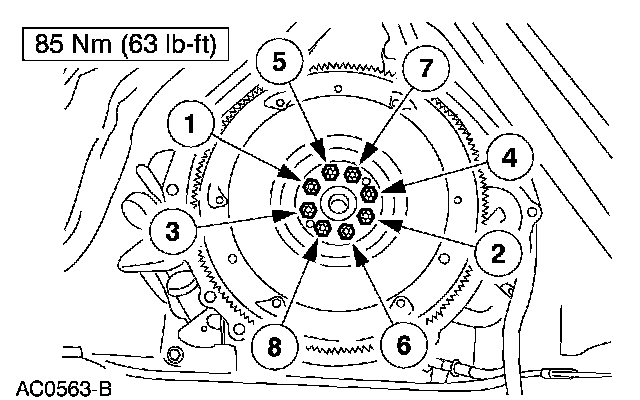 85 Nm (63 lb-ft)

5
7
1
4
3
2
8
6

AC0563-B