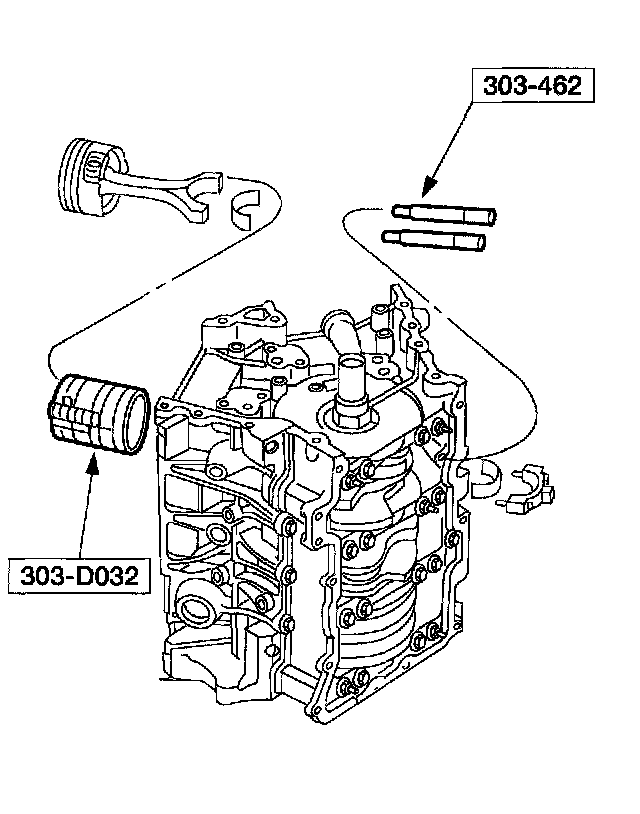 303-462

303-D032