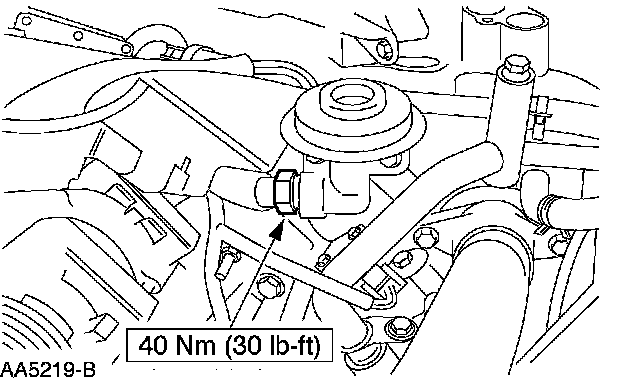 40 Nm (30 lb-ft)

AA5219-B