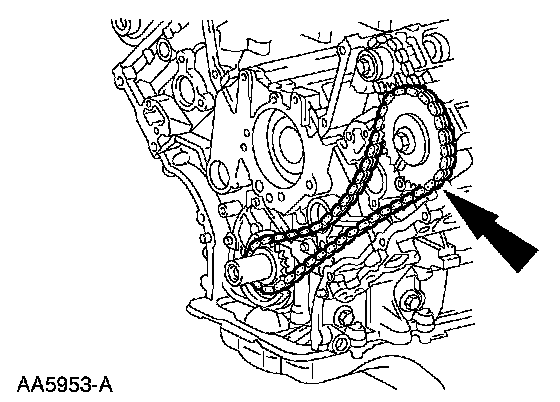 AA5953-A