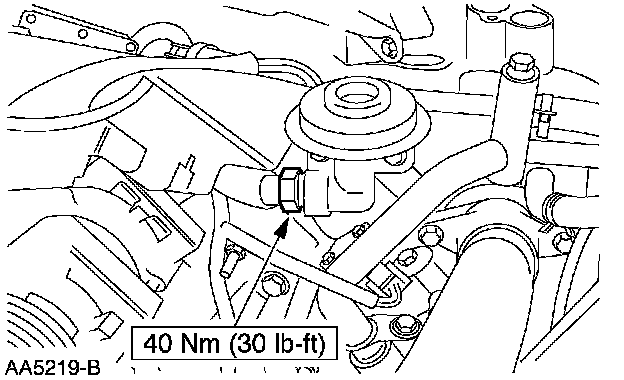 40 Nm (30 lb-ft)

AA5219-B