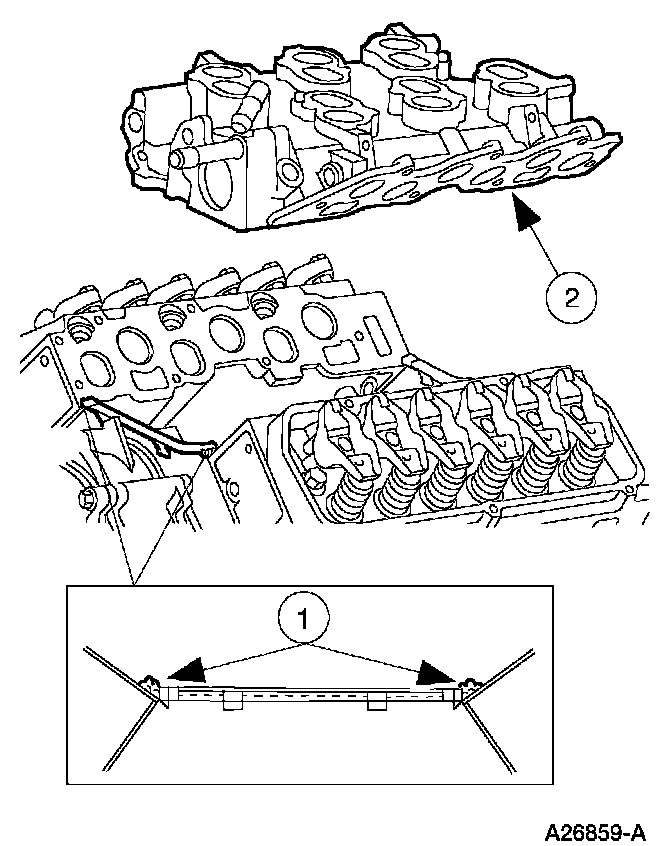 2

1

A26859-A