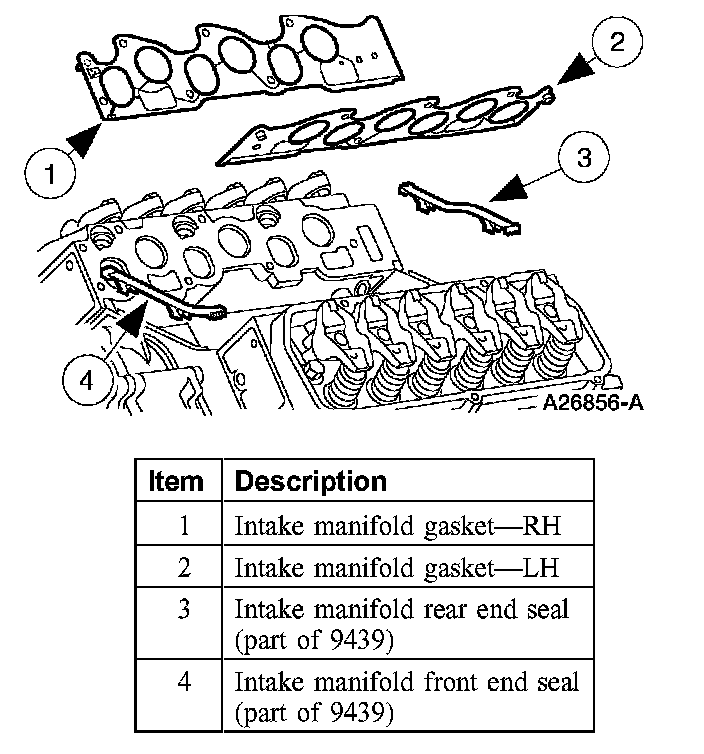 2

1

3

4

A26856-A

| Item | Description |
|---|---|
| 1 | Intake manifold gasket—RH |
| 2 | Intake manifold gasket—LH |
| 3 | Intake manifold rear end seal (part of 9439) |
| 4 | Intake manifold front end seal (part of 9439) |