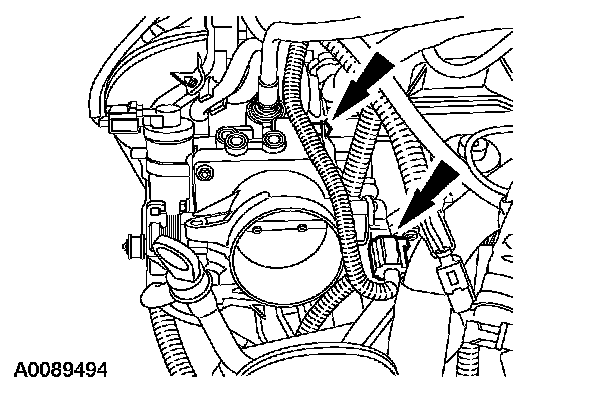 A0089494