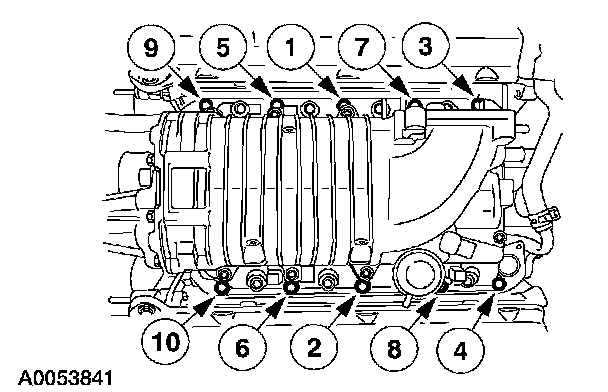 9
5
1
7
3
10
6
2
8
4
A0053841