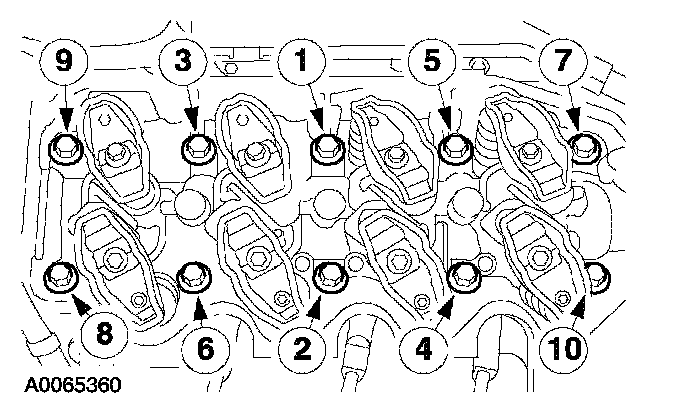 9
3
1
5
7
8
6
2
4
10
A0065360