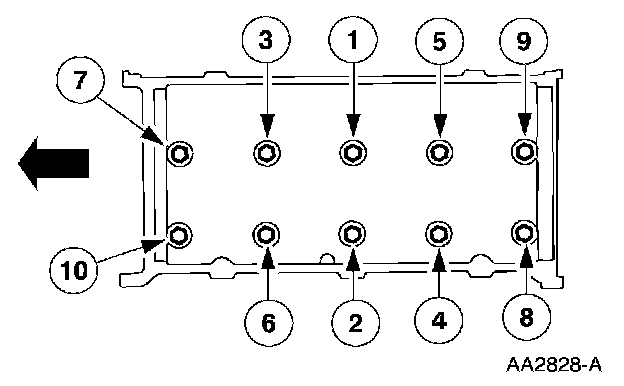 3
1
5
9
7
10
6
2
4
8
AA2828-A