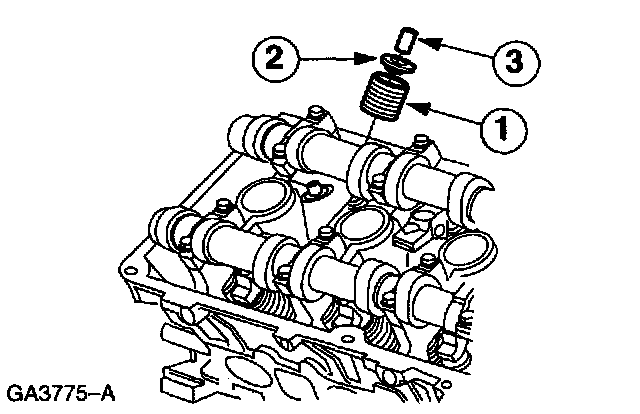 2
3
1
GA3775–A