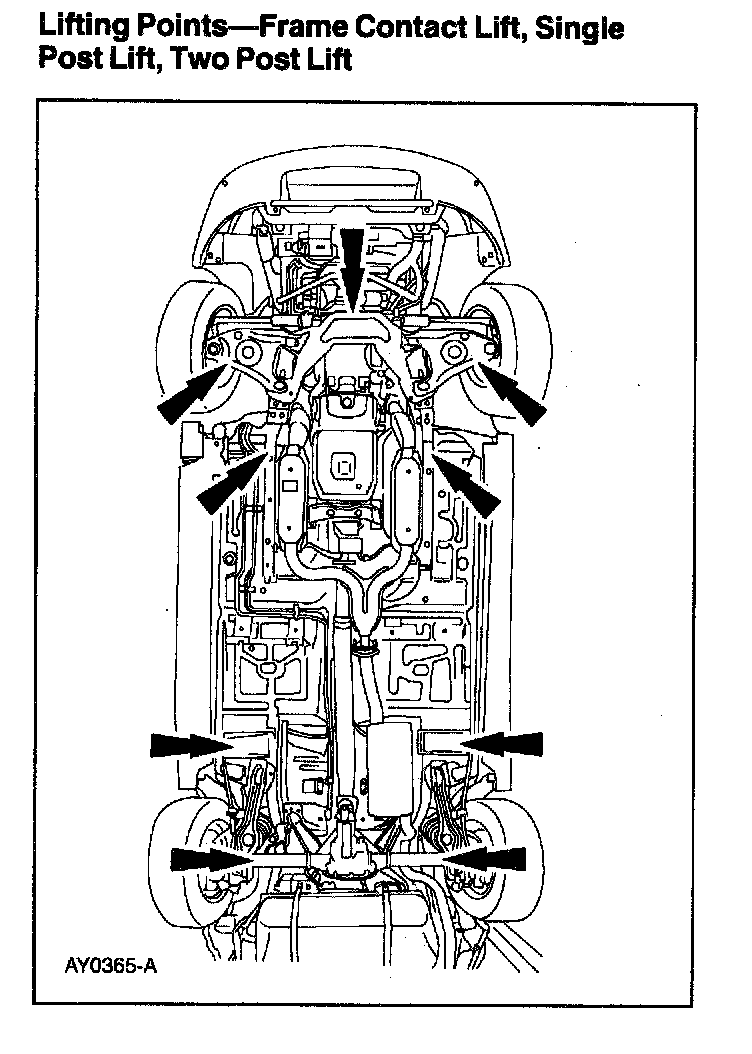 Lifting Points—Frame Contact Lift, Single Post Lift, Two Post Lift

AY0365-A