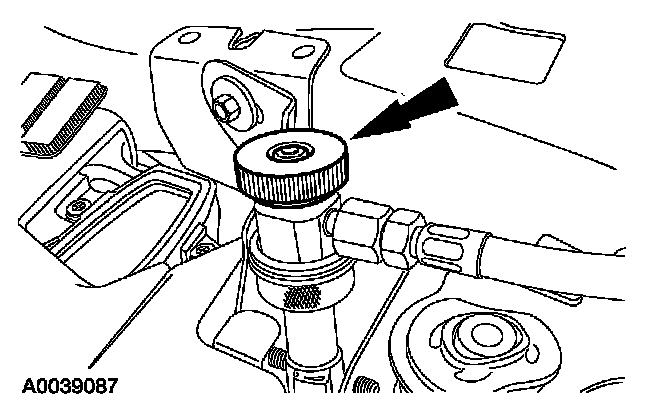 A0039087